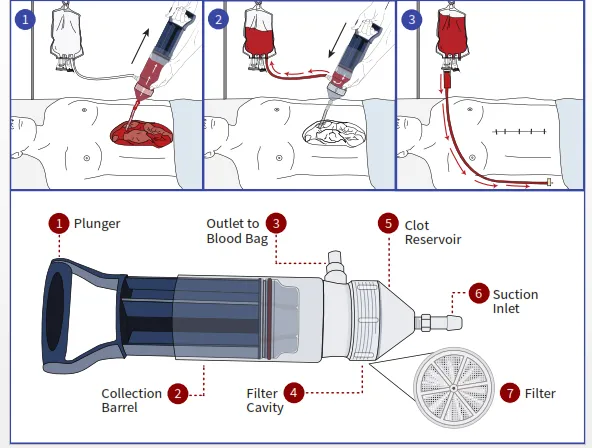 1

2

3

1 Plunger

Outlet to Blood Bag 3

5 Clot Reservoir

6 Suction Inlet

Collection Barrel 2

Filter Cavity 4

7 Filter